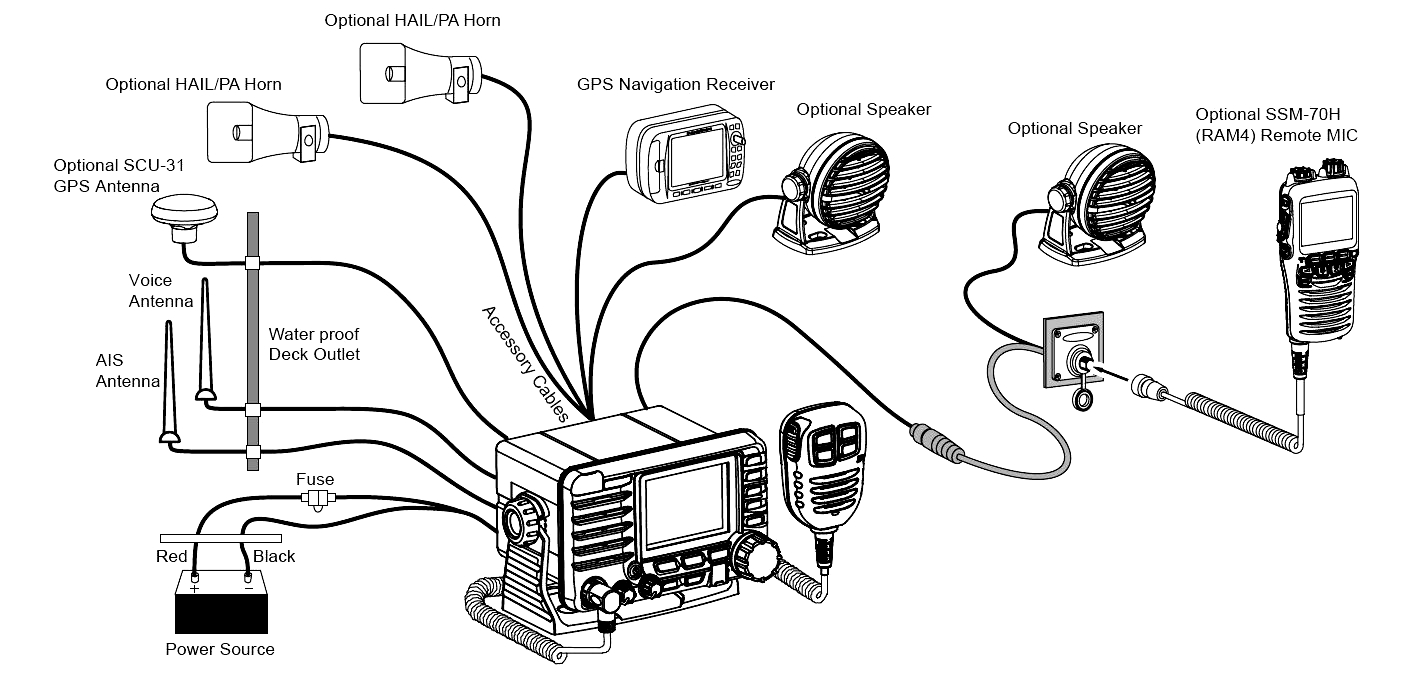 Optional HAIL/PA Horn

Optional HAIL/PA Horn

GPS Navigation Receiver

Optional Speaker

Optional Speaker

Optional SSM-70H (RAM4) Remote MIC

Optional SCU-31 GPS Antenna

Voice Antenna

AIS Antenna

Water proof Deck Outlet

Accessory Cables

Fuse

Red

Black

+

−

Power Source